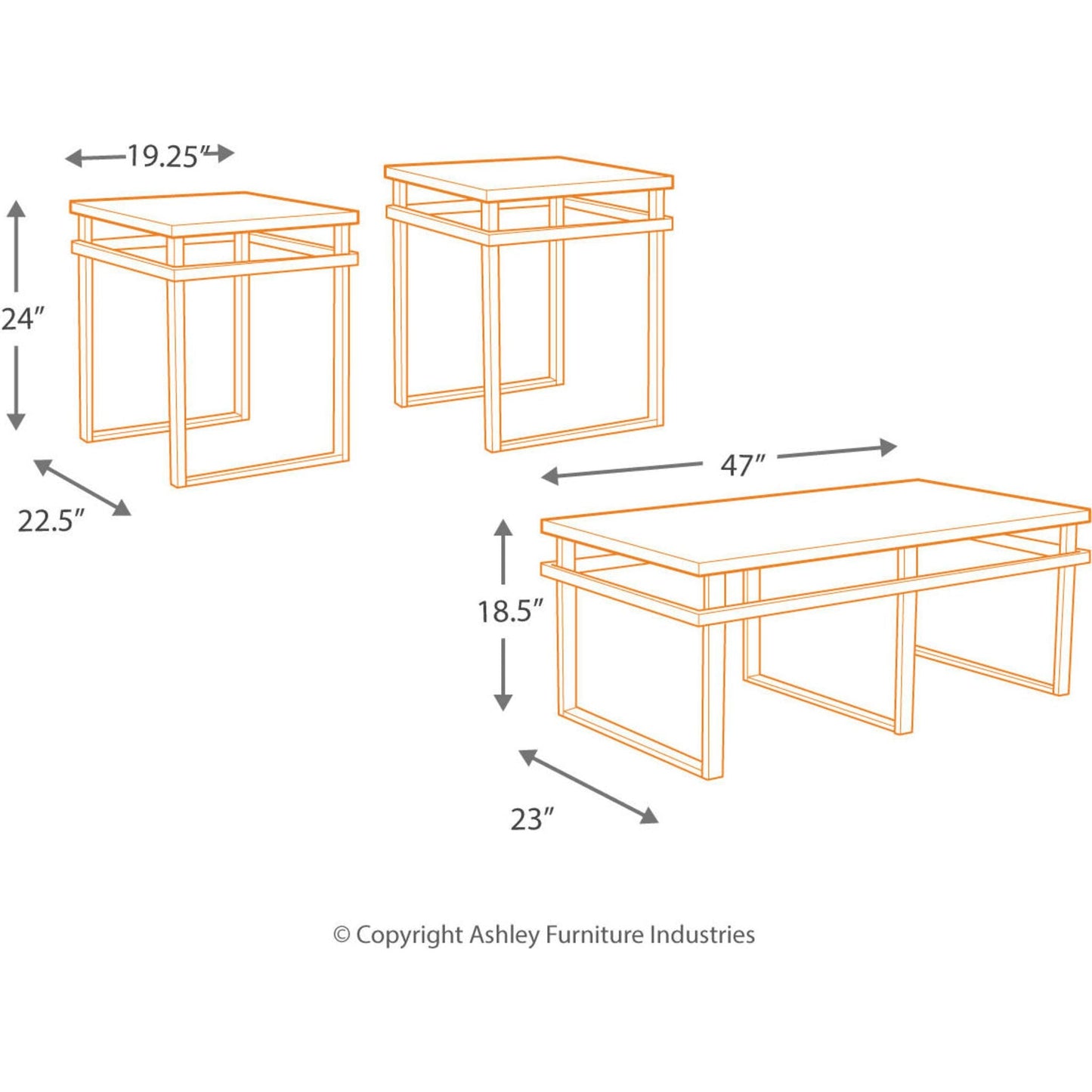 19.25″

24″

22.5″

47″

18.5″

23″

© Copyright Ashley Furniture Industries