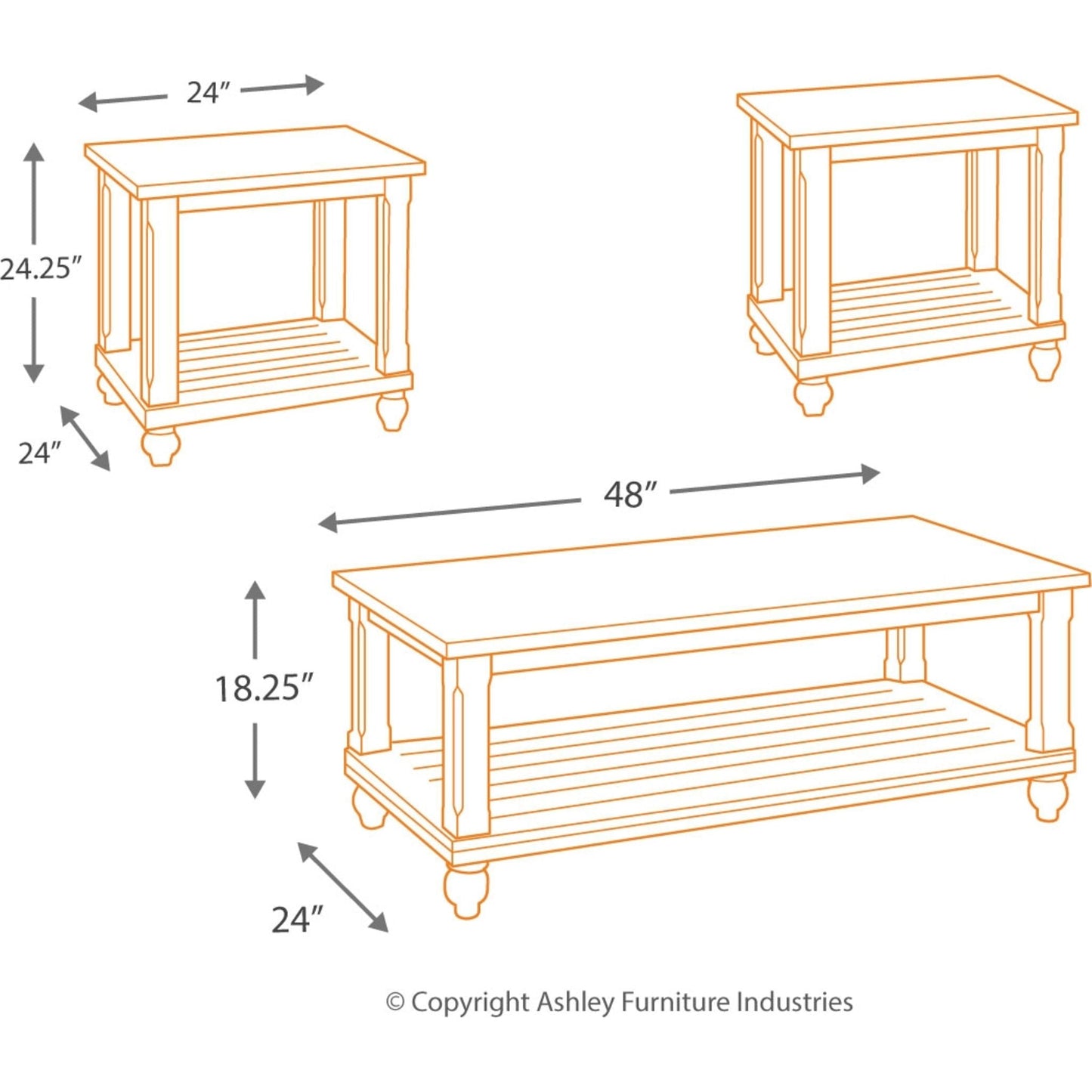 24″

24.25″

24″

48″

18.25″

24″

© Copyright Ashley Furniture Industries