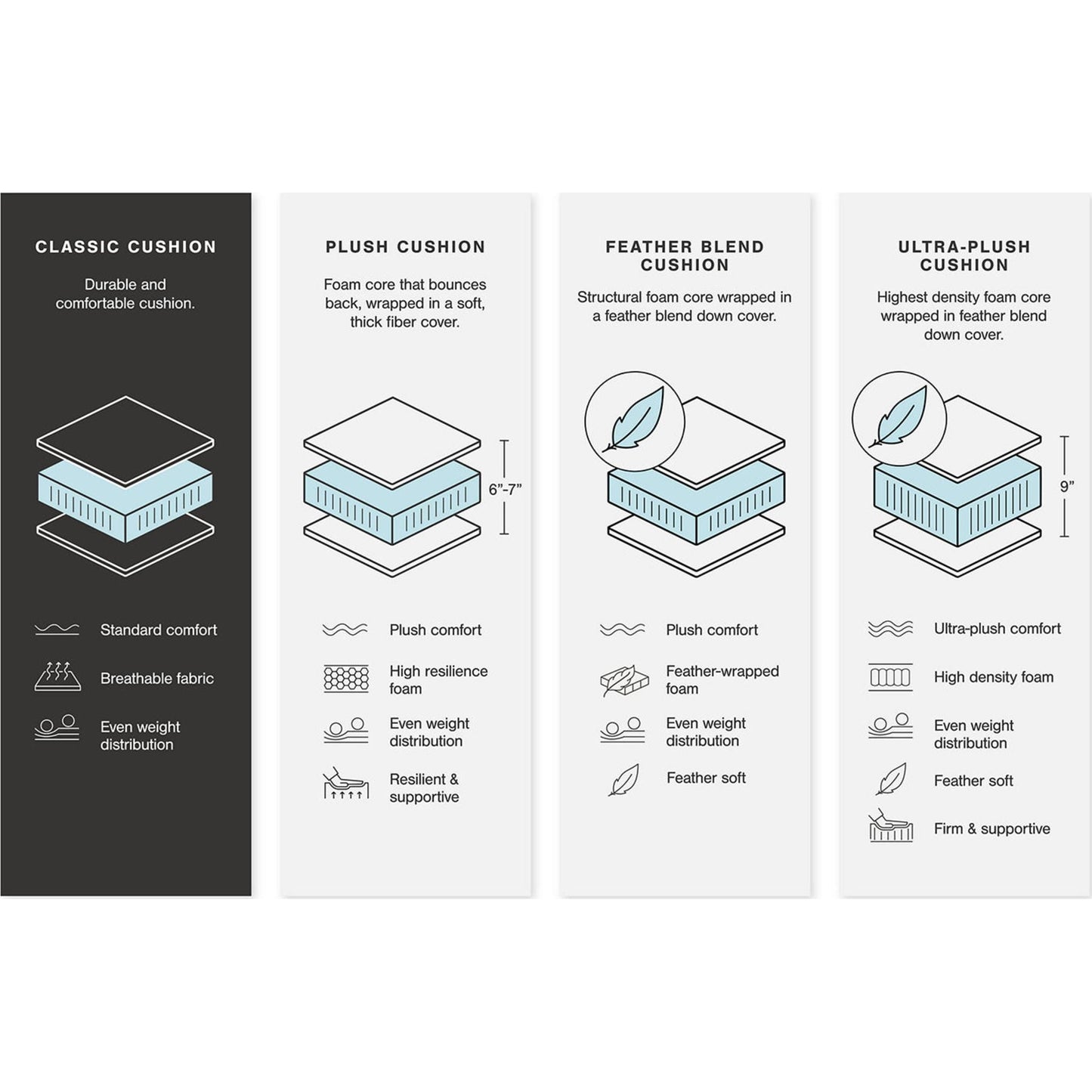 CLASSIC CUSHION

Durable and comfortable cushion.

Standard comfort

Breathable fabric

Even weight distribution

PLUSH CUSHION

Foam core that bounces back, wrapped in a soft, thick fiber cover.

6”-7”

Plush comfort

High resilience foam

Even weight distribution

Resilient & supportive

FEATHER BLEND CUSHION

Structural foam core wrapped in a feather blend down cover.

Plush comfort

Feather-wrapped foam

Even weight distribution

Feather soft

ULTRA-PLUSH CUSHION

Highest density foam core wrapped in feather blend down cover.

9”

Ultra-plush comfort

High density foam

Even weight distribution

Feather soft

Firm & supportive