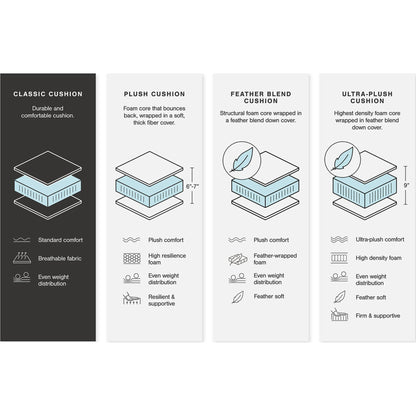 CLASSIC CUSHION

Durable and comfortable cushion.

Standard comfort

Breathable fabric

Even weight distribution

PLUSH CUSHION

Foam core that bounces back, wrapped in a soft, thick fiber cover.

6"-7"

Plush comfort

High resilience foam

Even weight distribution

Resilient & supportive

FEATHER BLEND CUSHION

Structural foam core wrapped in a feather blend down cover.

Plush comfort

Feather-wrapped foam

Even weight distribution

Feather soft

ULTRA-PLUSH CUSHION

Highest density foam core wrapped in feather blend down cover.

9"

Ultra-plush comfort

High density foam

Even weight distribution

Feather soft

Firm & supportive