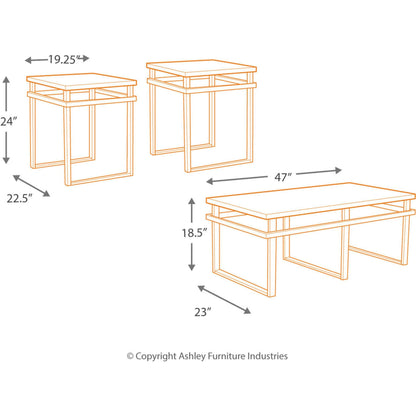 19.25"

24"

22.5"

47"

18.5"

23"

© Copyright Ashley Furniture Industries