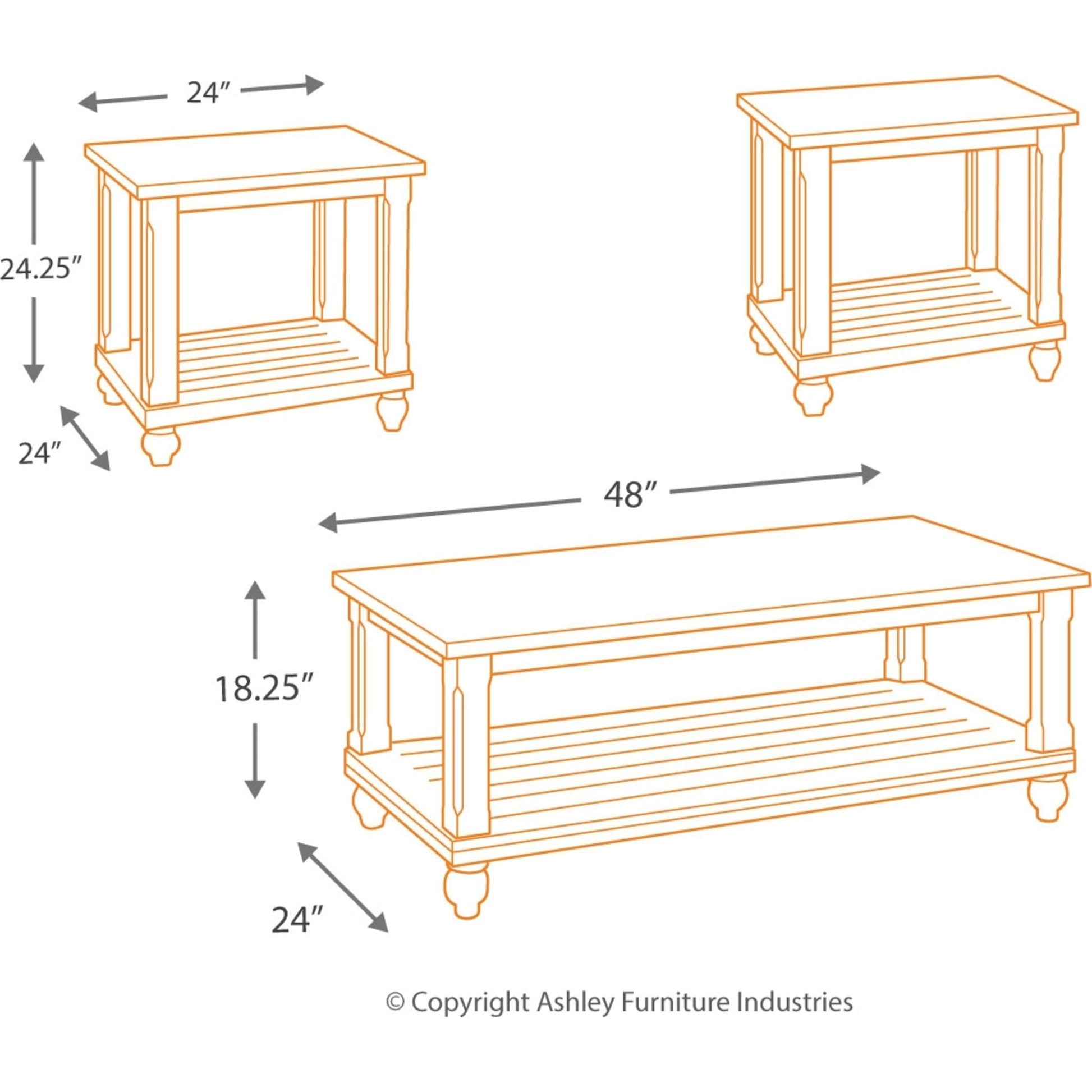 24″

24.25″

24″

48″

18.25″

24″

© Copyright Ashley Furniture Industries