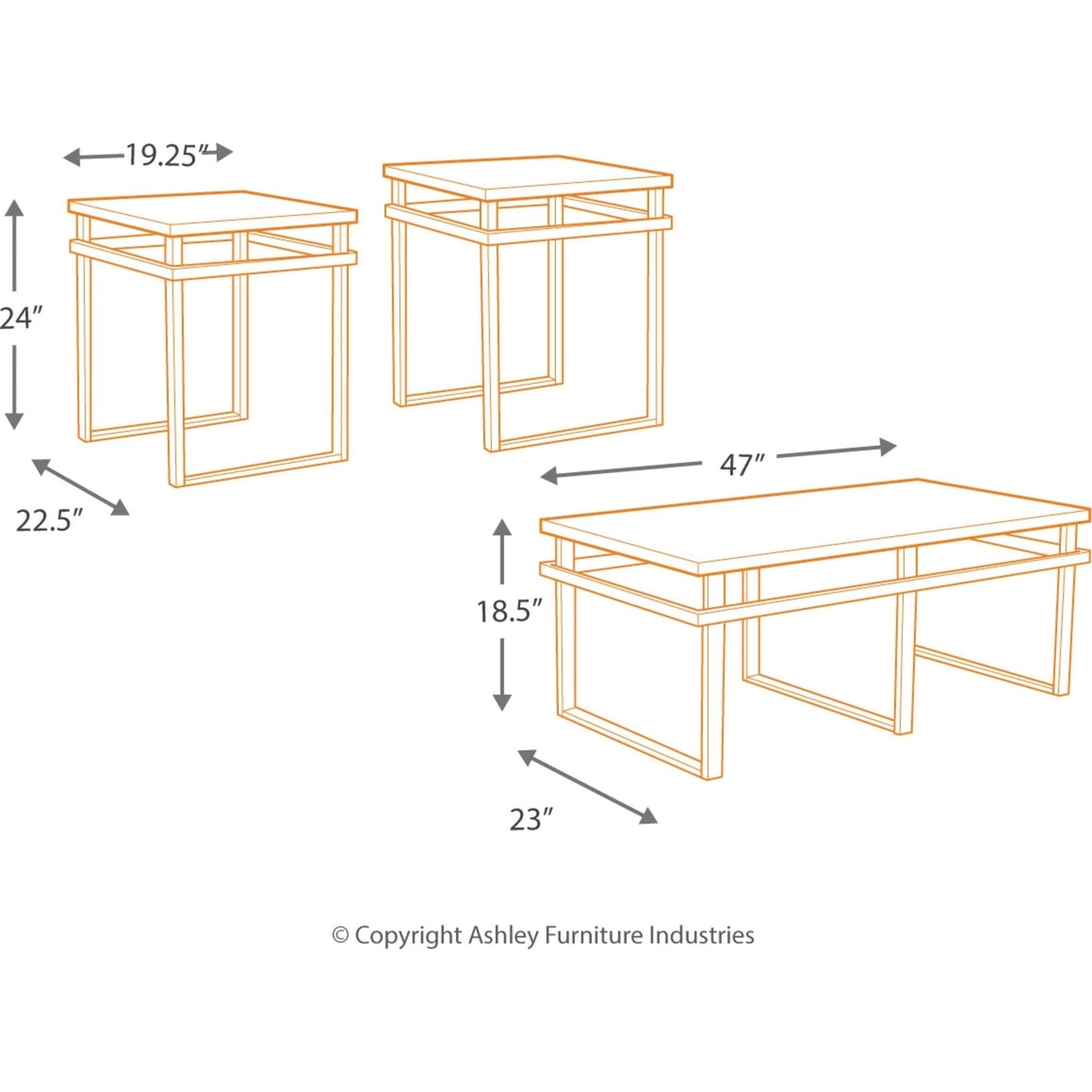 19.25″

24″

22.5″

47″

18.5″

23″

© Copyright Ashley Furniture Industries