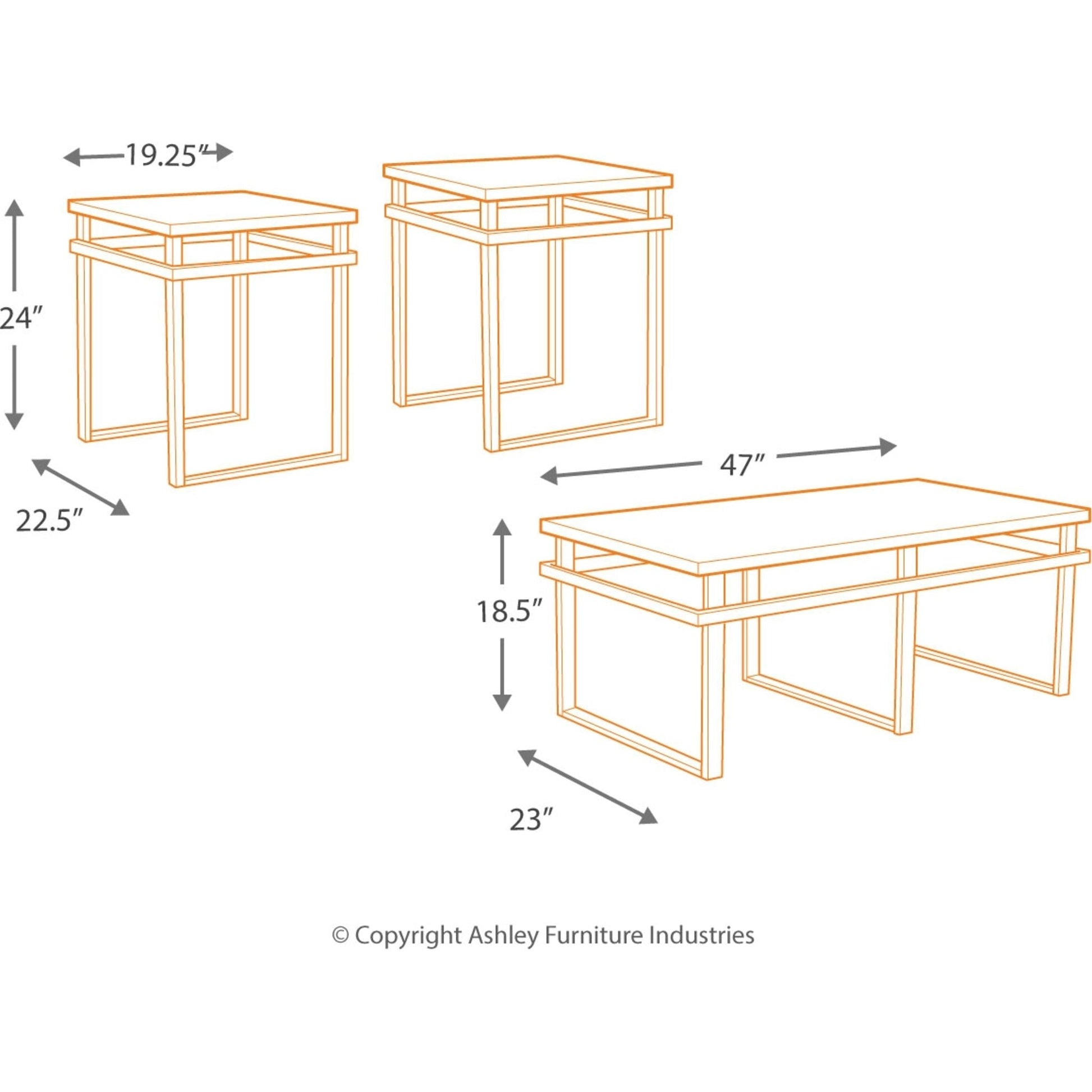 19.25″

24″

22.5″

47″

18.5″

23″

© Copyright Ashley Furniture Industries