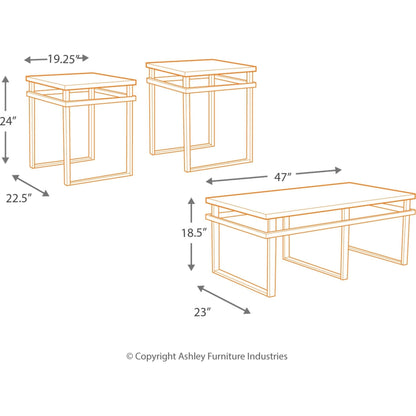 19.25"

24"

22.5"

47"

18.5"

23"

© Copyright Ashley Furniture Industries