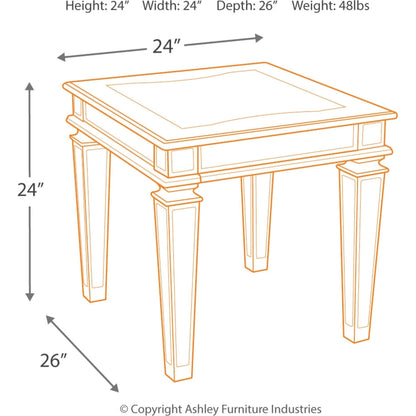 Height: 24”   Width: 24”   Depth: 26”   Weight: 48lbs

24”

24”

26”

© Copyright Ashley Furniture Industries