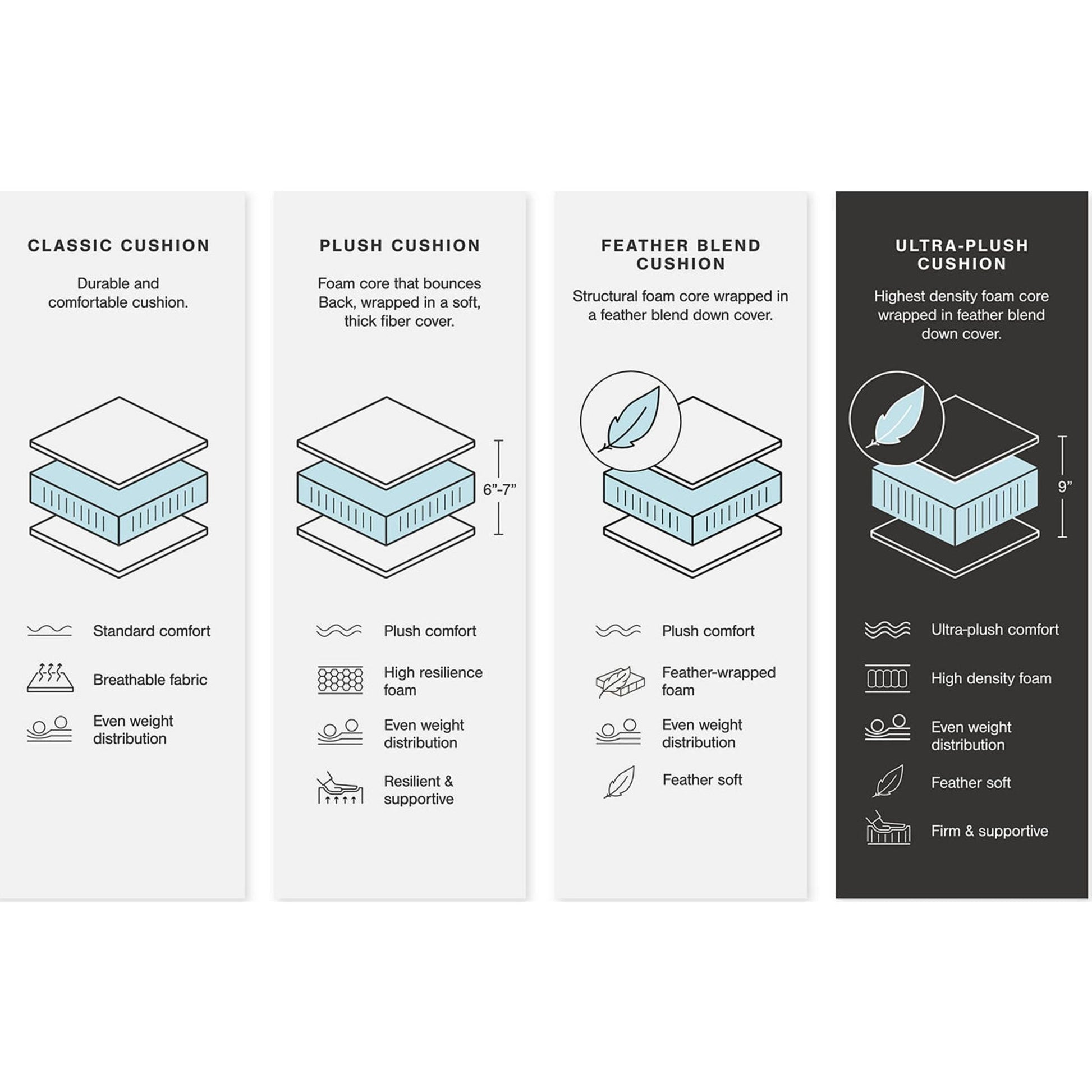 CLASSIC CUSHION

Durable and comfortable cushion.

Standard comfort

Breathable fabric

Even weight distribution

PLUSH CUSHION

Foam core that bounces Back, wrapped in a soft, thick fiber cover.

6”-7”

Plush comfort

High resilience foam

Even weight distribution

Resilient & supportive

FEATHER BLEND CUSHION

Structural foam core wrapped in a feather blend down cover.

Plush comfort

Feather-wrapped foam

Even weight distribution

Feather soft

ULTRA-PLUSH CUSHION

Highest density foam core wrapped in feather blend down cover.

9”

Ultra-plush comfort

High density foam

Even weight distribution

Feather soft

Firm & supportive