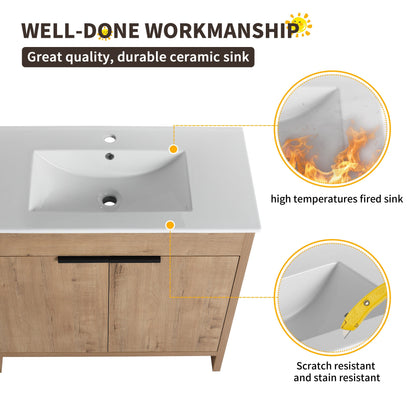 WELL-DONE WORKMANSHIP

Great quality, durable ceramic sink

high temperatures fired sink

Scratch resistant and stain resistant