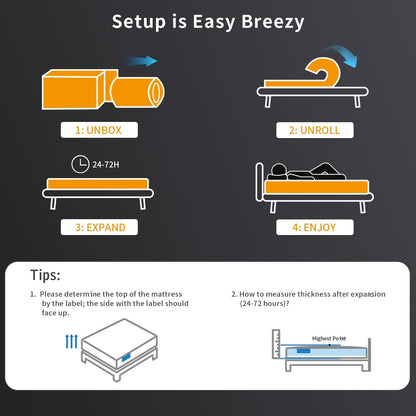 Setup is Easy Breezy

1: UNBOX

2: UNROLL

24-72H

3: EXPAND

4: ENJOY

Tips:

1. Please determine the top of the mattress by the label; the side with the label should face up.

2. How to measure thickness after expansion (24-72 hours)?

Highest Point