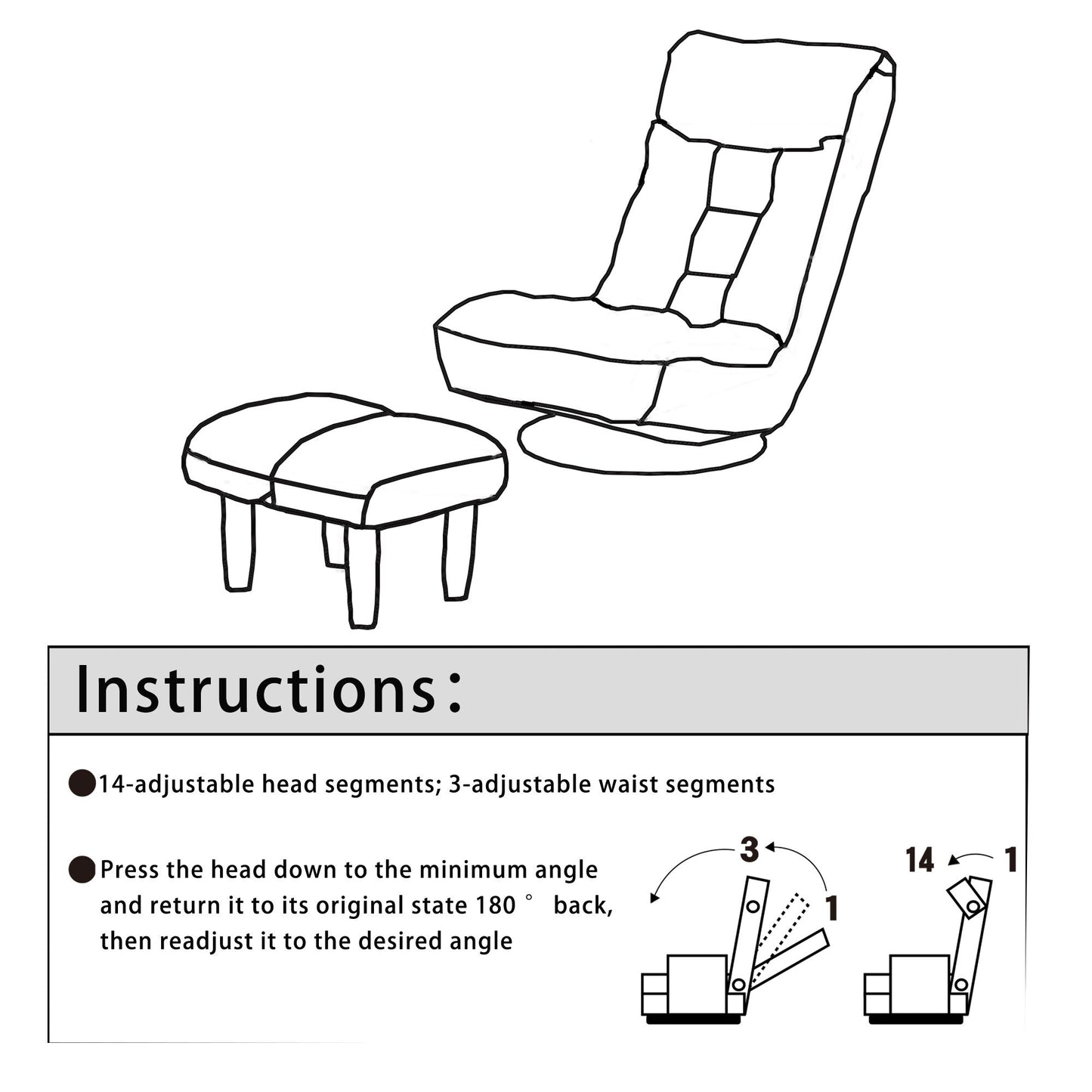 Instructions:

●14-adjustable head segments; 3-adjustable waist segments

●Press the head down to the minimum angle and return it to its original state 180° back, then readjust it to the desired angle

3

1

14

1