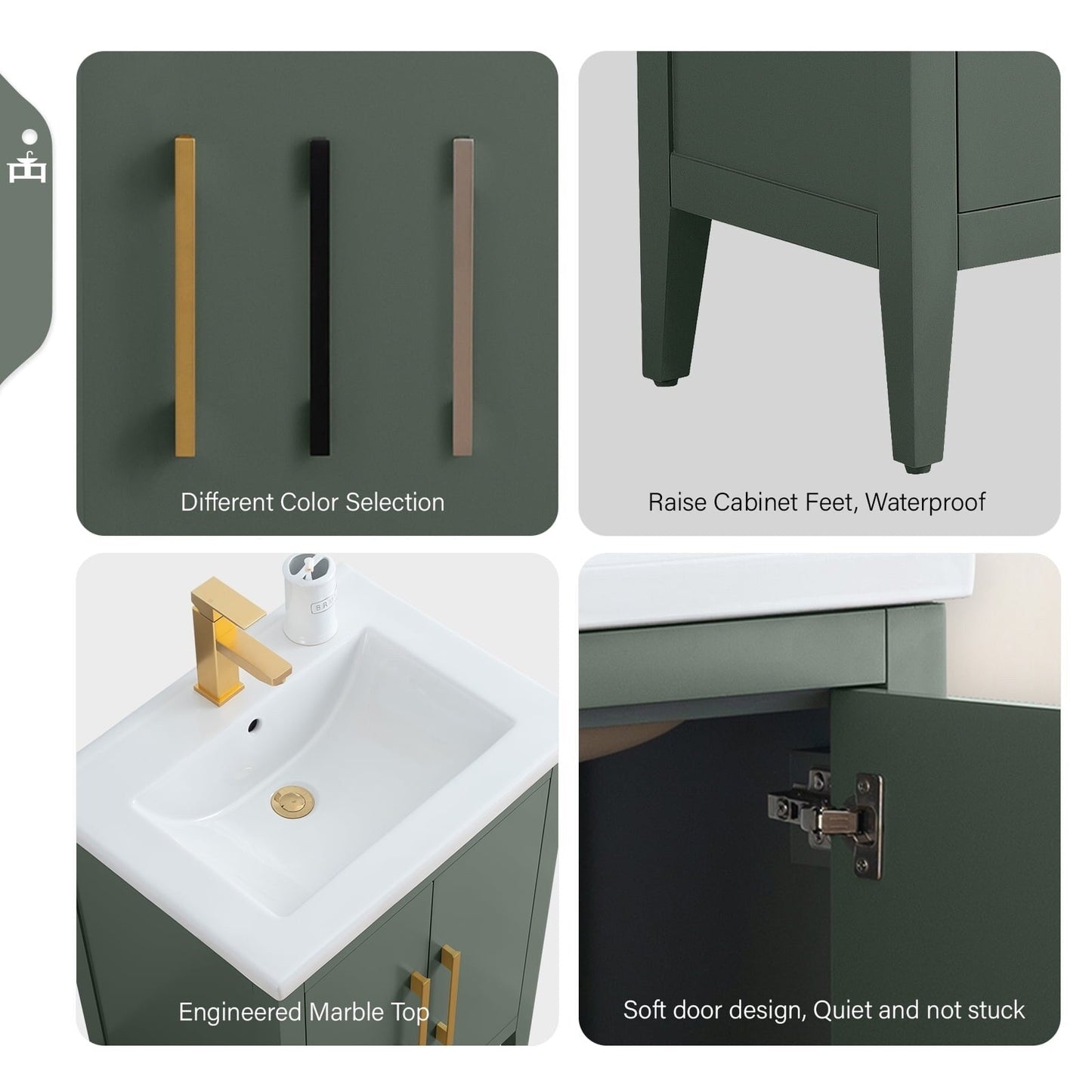 Different Color Selection

Raise Cabinet Feet, Waterproof

Engineered Marble Top

Soft door design, Quiet and not stuck