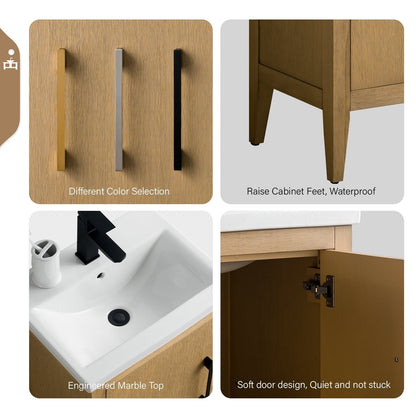 Different Color Selection

Raise Cabinet Feet, Waterproof

Engineered Marble Top

Soft door design, Quiet and not stuck